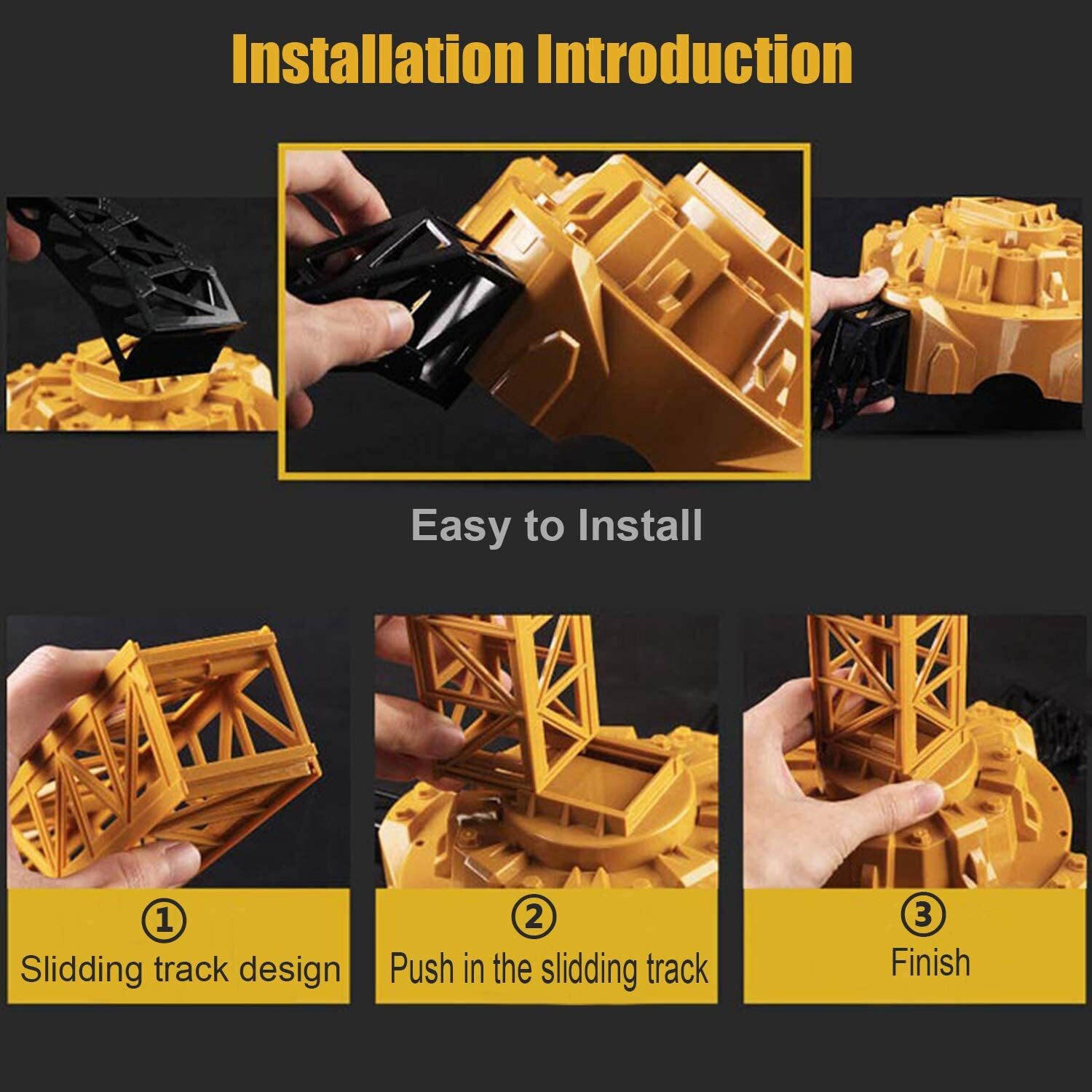 Installation Introduction

Easy to Install

①
Slidding track design

②
Push in the slidding track

③
Finish